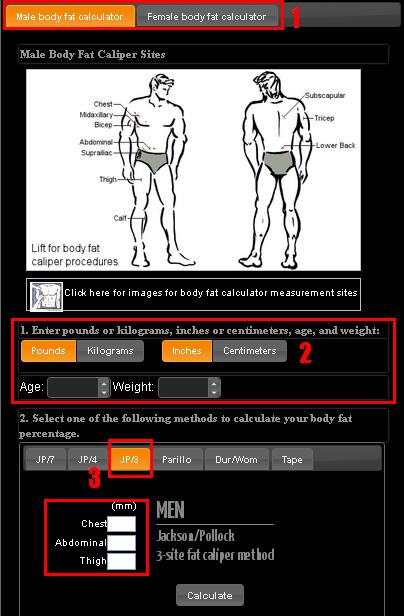 Male body fat calculator Female body fat calculator 1

Male Body Fat Caliper Sites

Chest
Midaxillary
Bicep
Abdominal
Suprailiac
Thigh
Calf

Subscapular
Tricep
Lower Back

Lift for body fat caliper procedures

Click here for images for body fat calculator measurement sites

1. Enter pounds or kilograms, inches or centimeters, age, and weight:

Pounds Kilograms Inches Centimeters 2

Age: Weight:

2. Select one of the following methods to calculate your body fat percentage.

JP/7 JP/4 JP/3 Parillo Dur/Wom Tape

3

(mm)
Chest
Abdominal
Thigh

MEN
Jackson/Pollock
3-site fat caliper method

Calculate